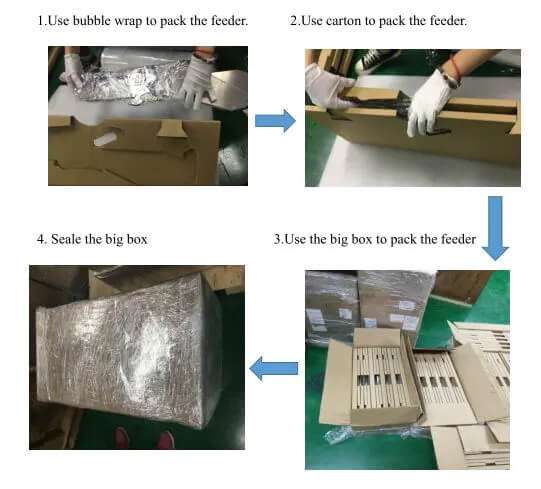 1.Use bubble wrap to pack the feeder.

2.Use carton to pack the feeder.

3.Use the big box to pack the feeder

4. Seale the big box